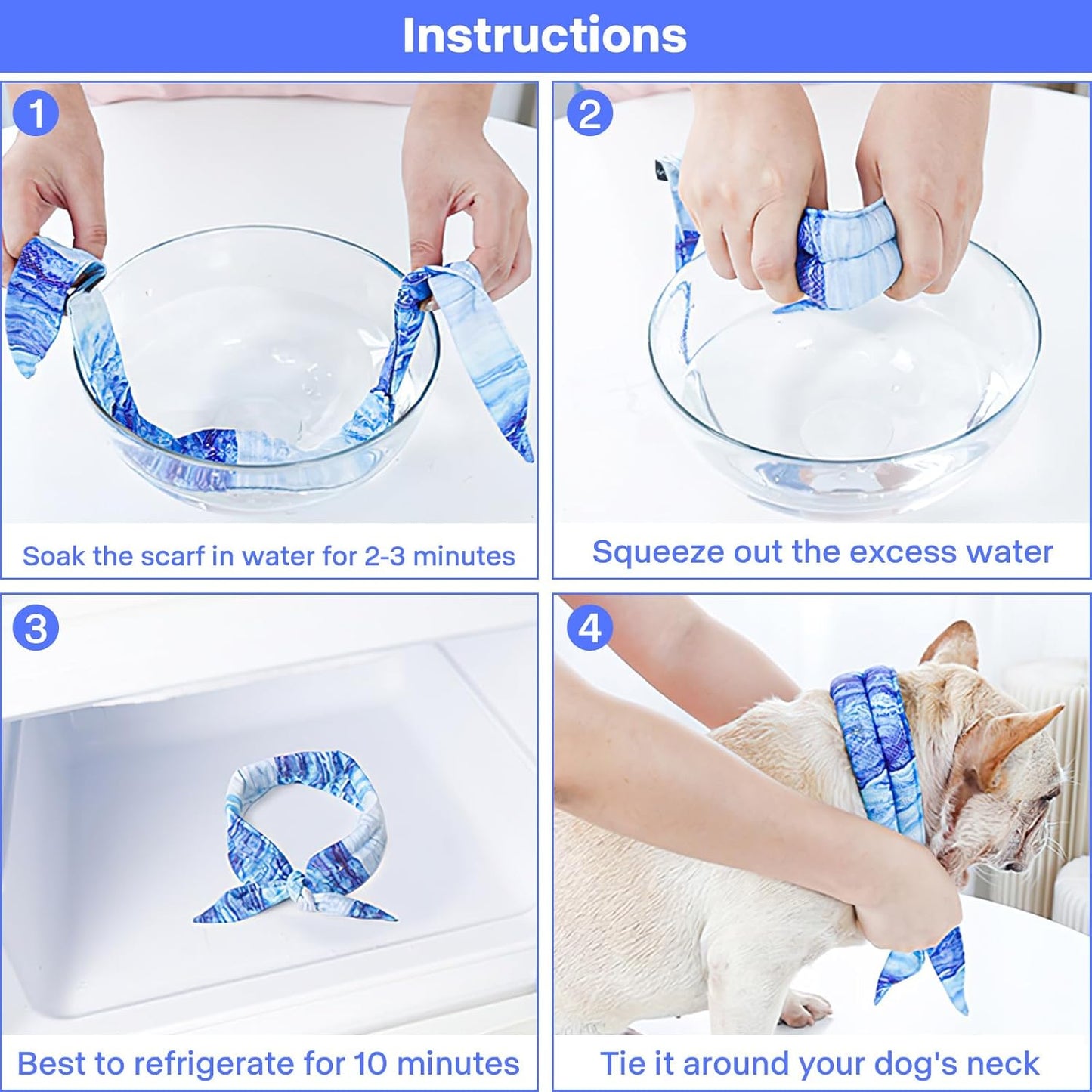 Instructions

1

Soak the scarf in water for 2-3 minutes

2

Squeeze out the excess water

3

Best to refrigerate for 10 minutes

4

Tie it around your dog's neck