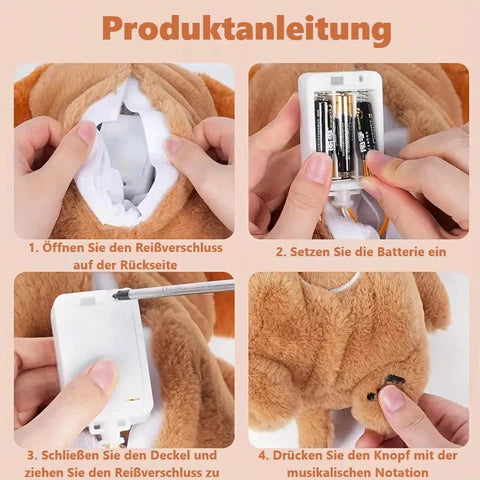 Produktanleitung

1. Öffnen Sie den Reißverschluss auf der Rückseite

2. Setzen Sie die Batterie ein

3. Schließen Sie den Deckel und ziehen Sie den Reißverschluss zu

4. Drücken Sie den Knopf mit der musikalischen Notation