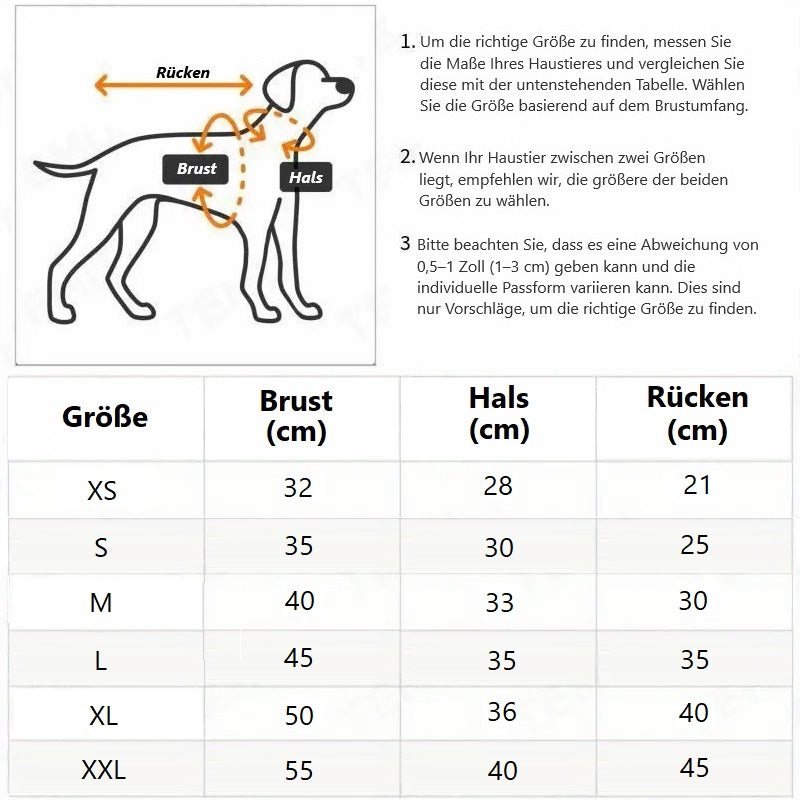 Rücken

Brust

Hals

1. Um die richtige Größe zu finden, messen Sie die Maße Ihres Haustieres und vergleichen Sie diese mit der untenstehenden Tabelle. Wählen Sie die Größe basierend auf dem Brustumfang.

2. Wenn Ihr Haustier zwischen zwei Größen liegt, empfehlen wir, die größere der beiden Größen zu wählen.

3 Bitte beachten Sie, dass es eine Abweichung von 0,5–1 Zoll (1–3 cm) geben kann und die individuelle Passform variieren kann. Dies sind nur Vorschläge, um die richtige Größe zu finden.

| Größe | Brust (cm) | Hals (cm) | Rücken (cm) |
|---|---|---|---|
| XS | 32 | 28 | 21 |
| S | 35 | 30 | 25 |
| M | 40 | 33 | 30 |
| L | 45 | 35 | 35 |
| XL | 50 | 36 | 40 |
| XXL | 55 | 40 | 45 |