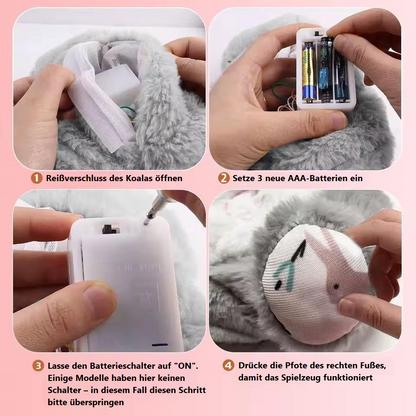 1 Reißverschluss des Koalas öffnen

2 Setze 3 neue AAA-Batterien ein

3 Lasse den Batterieschalter auf "ON". Einige Modelle haben hier keinen Schalter – in diesem Fall diesen Schritt bitte überspringen

4 Drücke die Pfote des rechten Fußes, damit das Spielzeug funktioniert