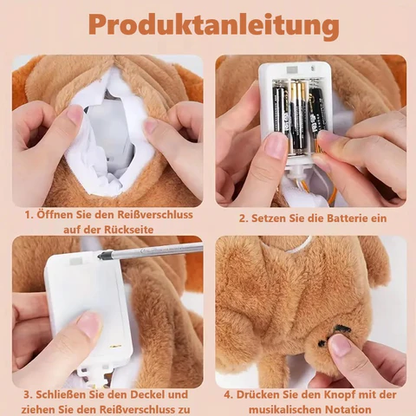 Produktanleitung

1. Öffnen Sie den Reißverschluss auf der Rückseite

2. Setzen Sie die Batterie ein

3. Schließen Sie den Deckel und ziehen Sie den Reißverschluss zu

4. Drücken Sie den Knopf mit der musikalischen Notation