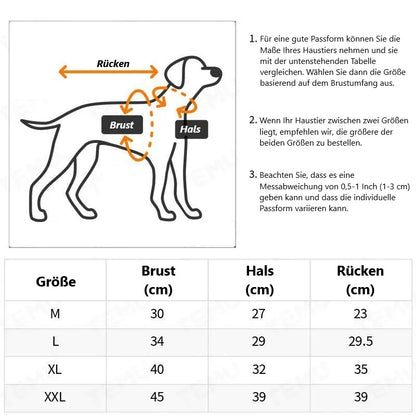 Rücken

Brust

Hals

1. Für eine gute Passform können Sie die Maße Ihres Haustiers nehmen und sie mit der untenstehenden Tabelle vergleichen. Wählen Sie dann die Größe basierend auf dem Brustumfang aus.

2. Wenn Ihr Haustier zwischen zwei Größen liegt, empfehlen wir, die größere der beiden Größen zu bestellen.

3. Beachten Sie, dass es eine Messabweichung von 0,5-1 Inch (1-3 cm) geben kann und dass die individuelle Passform variieren kann.

| Größe | Brust (cm) | Hals (cm) | Rücken (cm) |
|---|---|---|---|
| M | 30 | 27 | 23 |
| L | 34 | 29 | 29.5 |
| XL | 40 | 32 | 35 |
| XXL | 45 | 39 | 39 |

TEMU